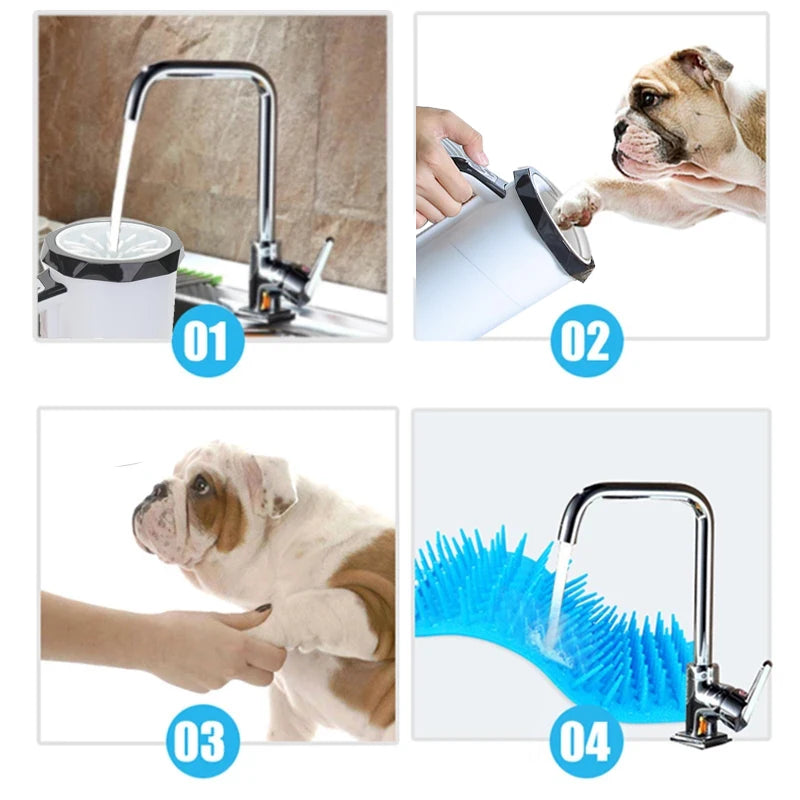 01

02

03

04