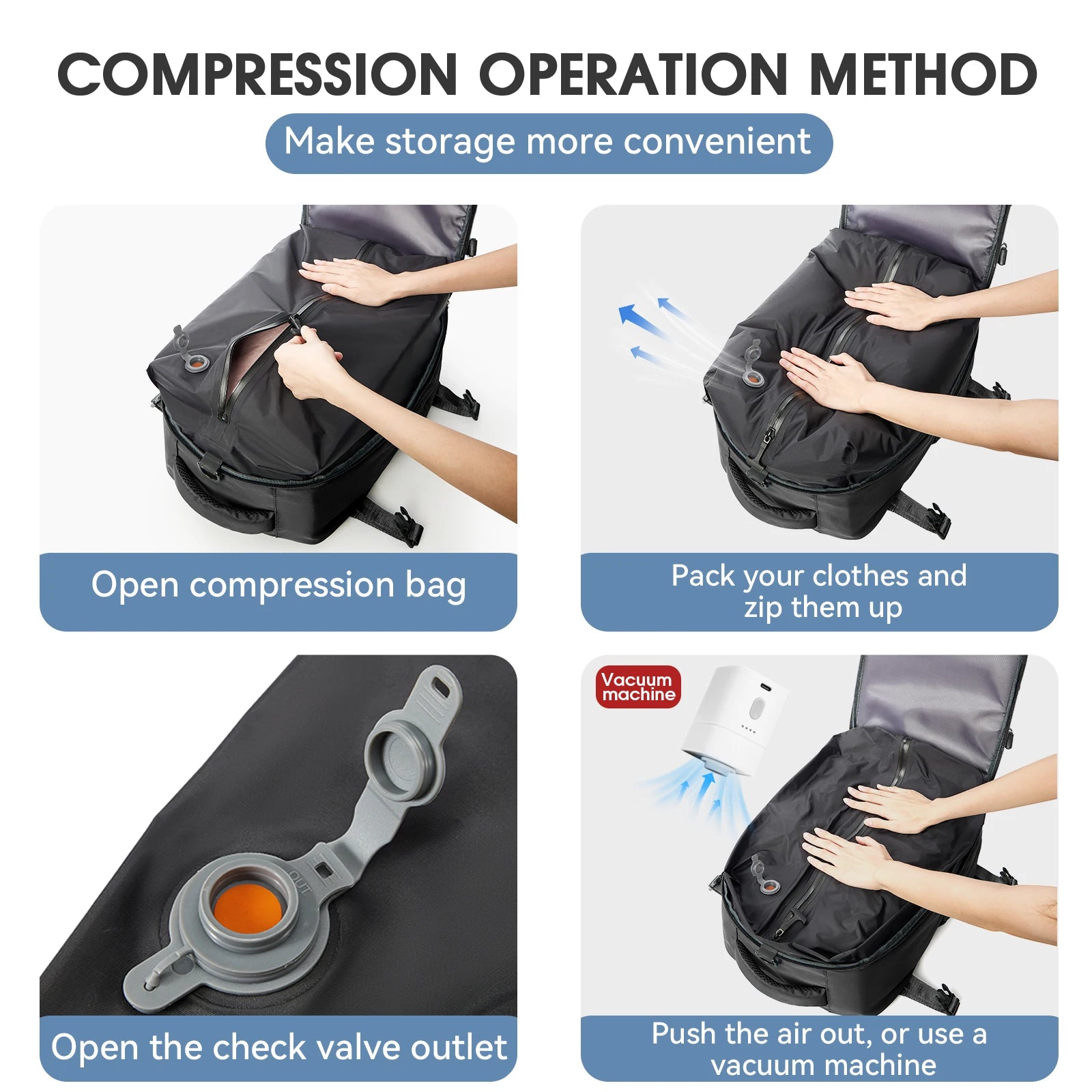 COMPRESSION OPERATION METHOD

Make storage more convenient

Open compression bag

Pack your clothes and zip them up

OUT

Open the check valve outlet

Vacuum machine

Push the air out, or use a vacuum machine