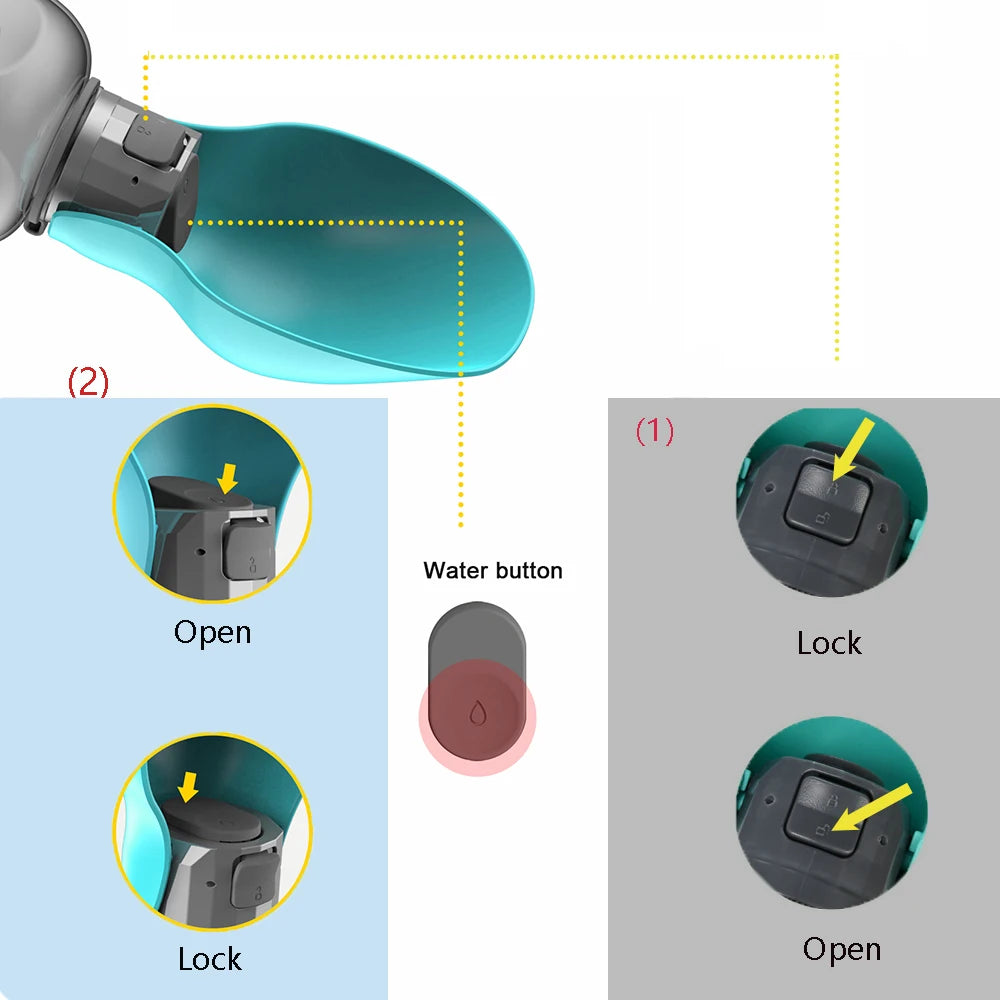 (2)

Open

Lock

Water button

(1)

Lock

Open