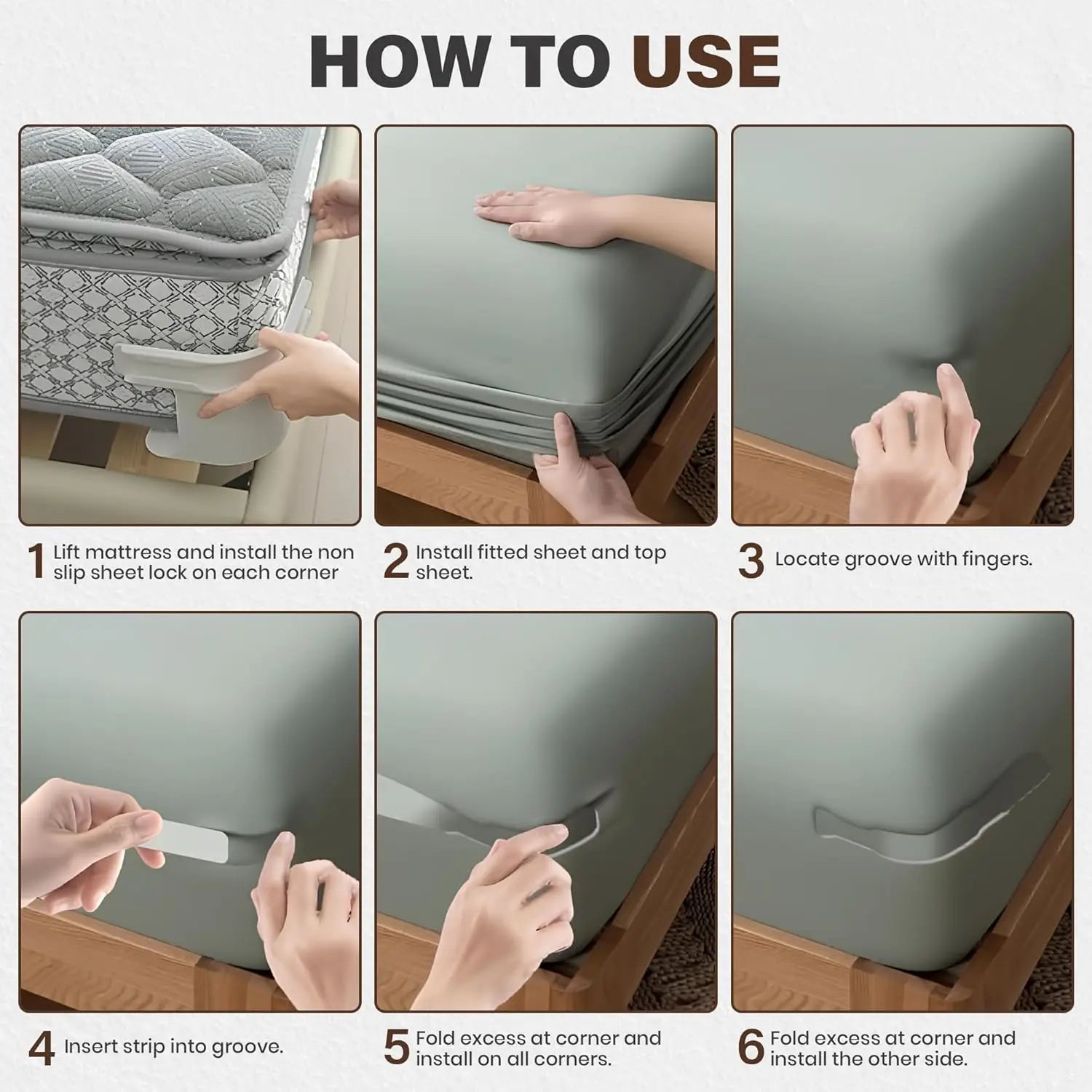 HOW TO USE

1 Lift mattress and install the non slip sheet lock on each corner

2 Install fitted sheet and top sheet.

3 Locate groove with fingers.

4 Insert strip into groove.

5 Fold excess at corner and install on all corners.

6 Fold excess at corner and install the other side.