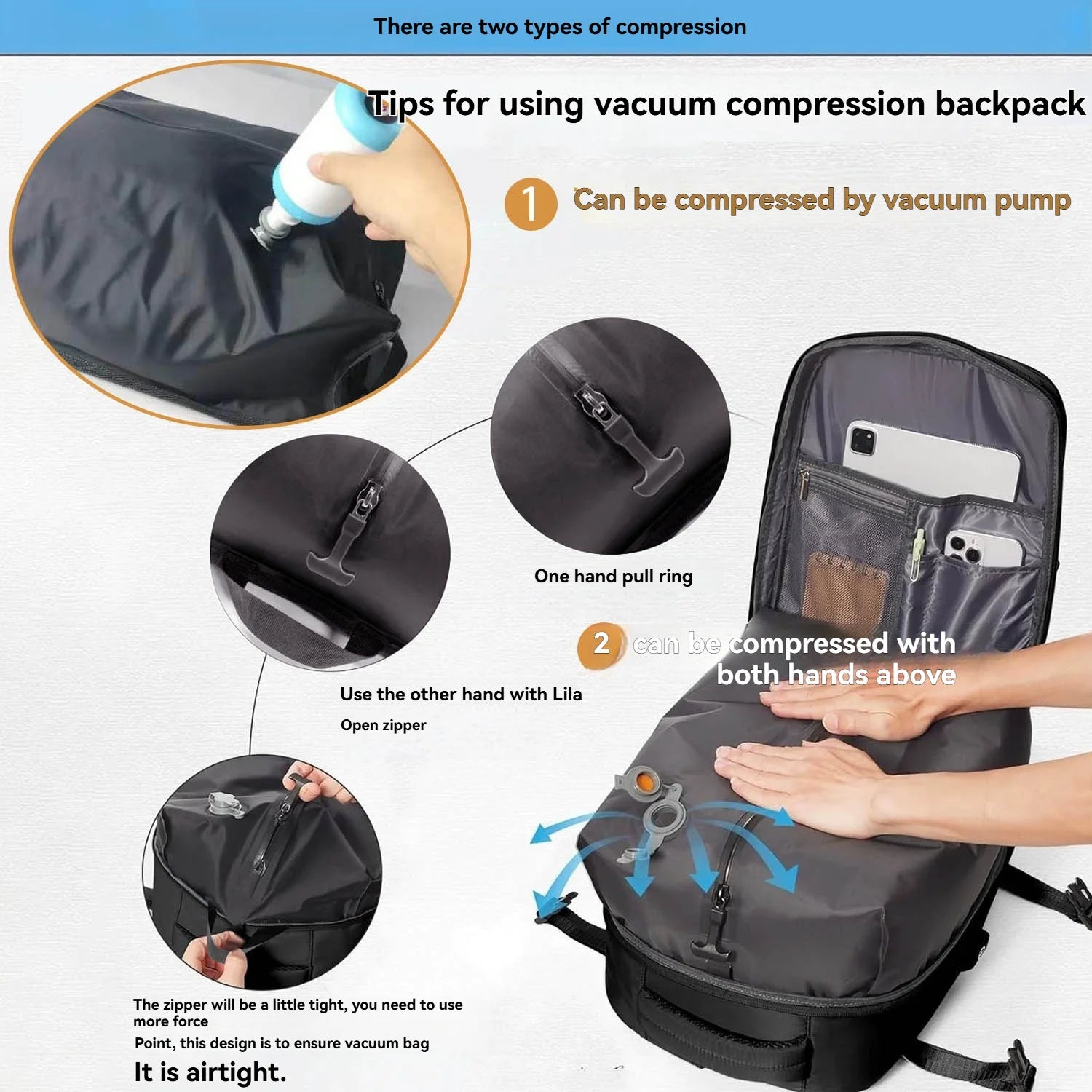 There are two types of compression

Tips for using vacuum compression backpack

1 Can be compressed by vacuum pump

One hand pull ring

2 can be compressed with both hands above

Use the other hand with Lila

Open zipper

The zipper will be a little tight, you need to use more force

Point, this design is to ensure vacuum bag

It is airtight.